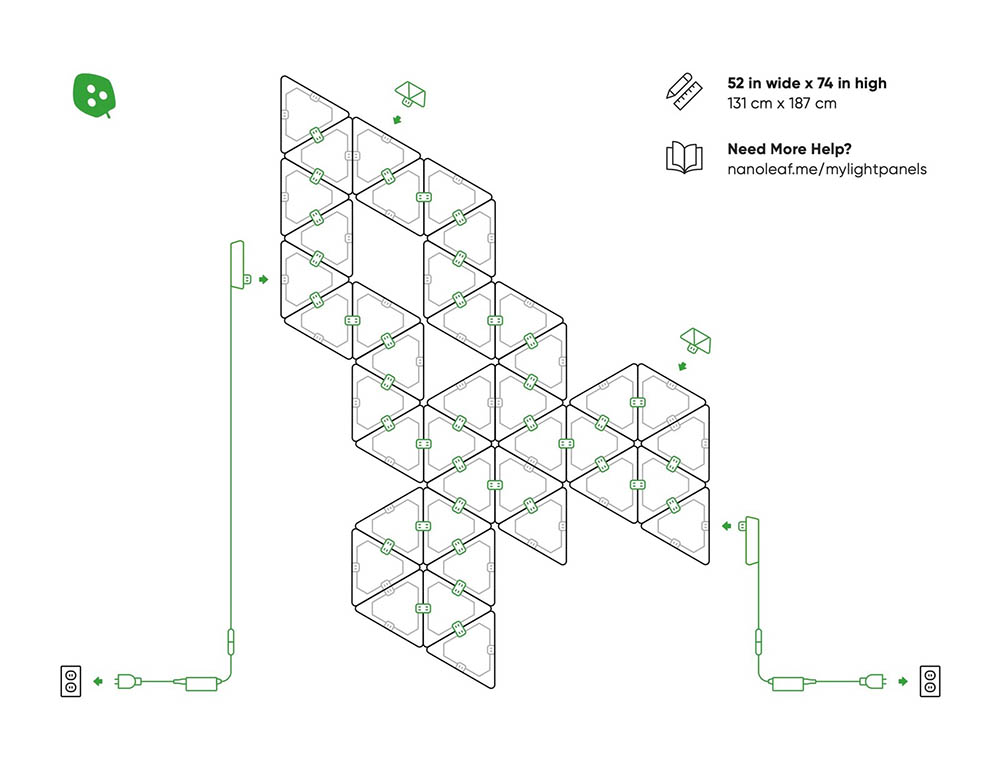 52 in wide x 74 in high
131 cm x 187 cm

Need More Help?
nanoleaf.me/mylightpanels