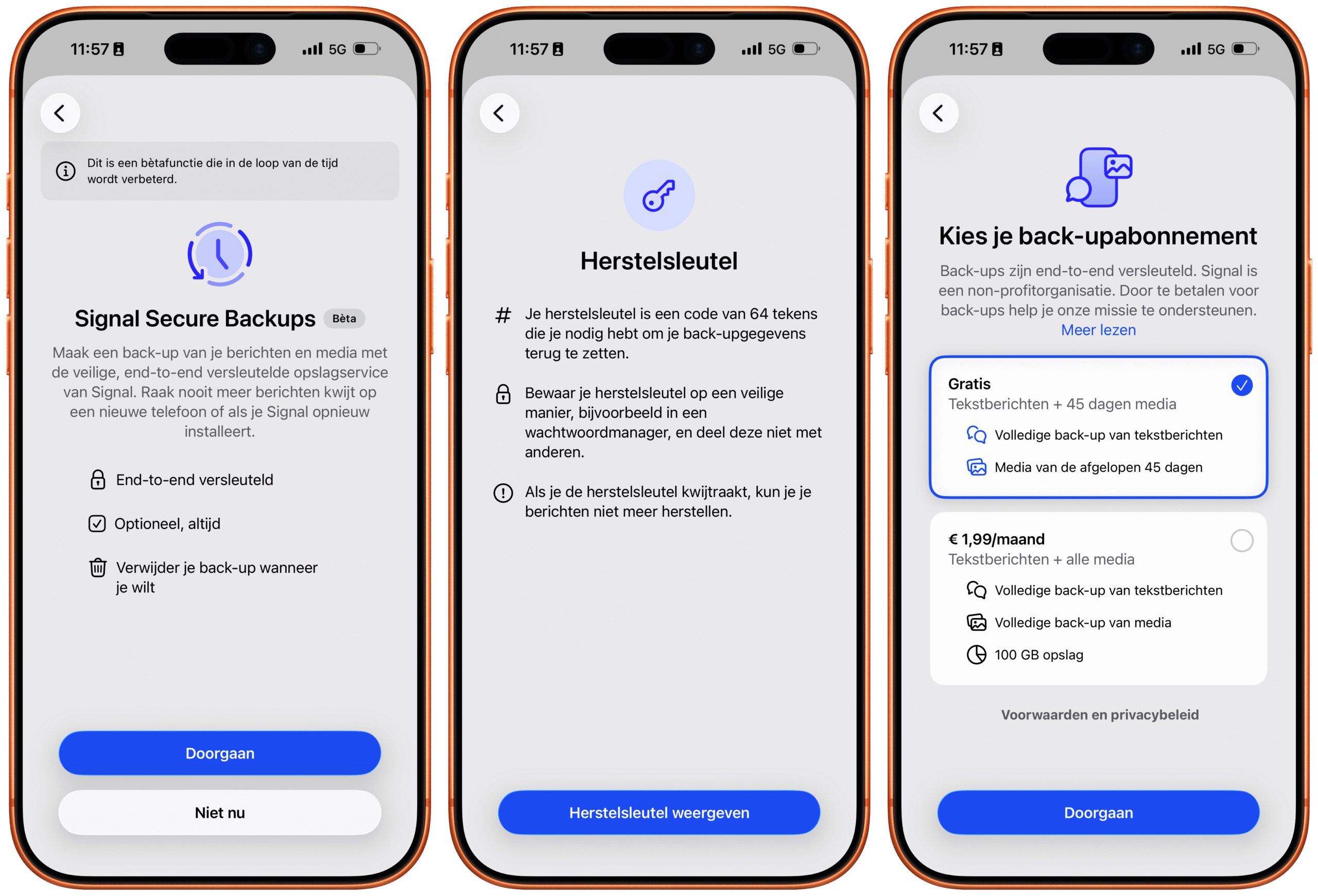 11:57 5G

Dit is een bètafunctie die in de loop van de tijd wordt verbeterd.

Signal Secure Backups Bèta

Maak een back-up van je berichten en media met de veilige, end-to-end versleutelde opslagservice van Signal. Raak nooit meer berichten kwijt op een nieuwe telefoon of als je Signal opnieuw installeert.

End-to-end versleuteld

Optioneel, altijd

Verwijder je back-up wanneer je wilt

Doorgaan

Niet nu

11:57 5G

Herstelsleutel

Je herstelsleutel is een code van 64 tekens die je nodig hebt om je back-upgegevens terug te zetten.

Bewaar je herstelsleutel op een veilige manier, bijvoorbeeld in een wachtwoordmanager, en deel deze niet met anderen.

Als je de herstelsleutel kwijtraakt, kun je je berichten niet meer herstellen.

Herstelsleutel weergeven

11:57 5G

Kies je back-upabonnement

Back-ups zijn end-to-end versleuteld. Signal is een non-profitorganisatie. Door te betalen voor back-ups help je onze missie te ondersteunen. Meer lezen

Gratis
Tekstberichten + 45 dagen media
Volledige back-up van tekstberichten
Media van de afgelopen 45 dagen

€ 1,99/maand
Tekstberichten + alle media
Volledige back-up van tekstberichten
Volledige back-up van media
100 GB opslag

Voorwaarden en privacybeleid

Doorgaan