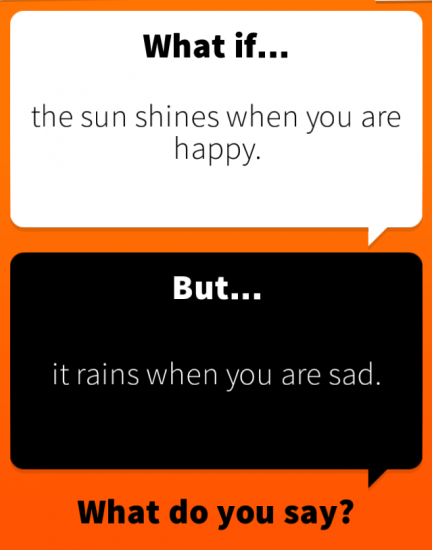 What if...

the sun shines when you are happy.

But...

it rains when you are sad.

What do you say?