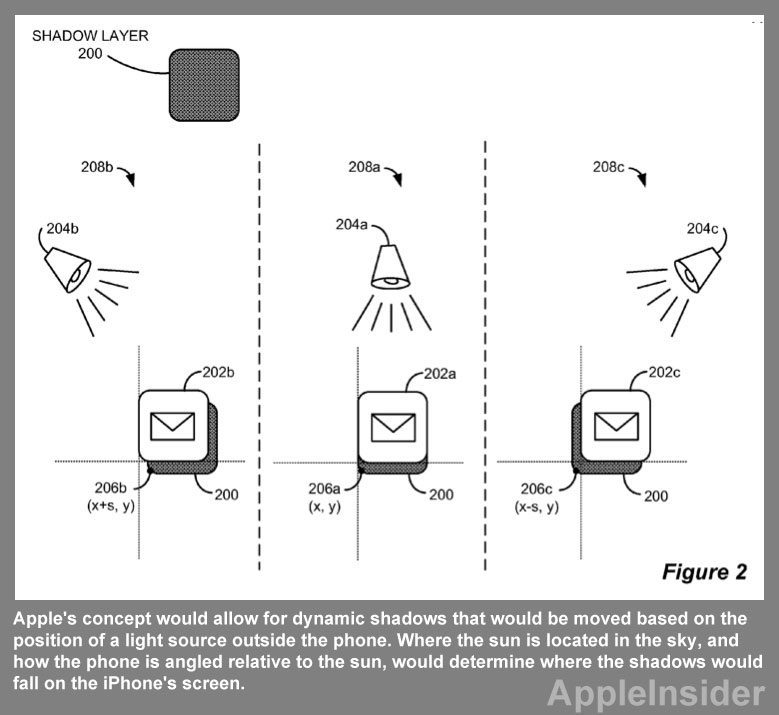 SHADOW LAYER
200

208b

204b

202b

206b
(x+s, y)

200

208a

204a

202a

206a
(x, y)

200

208c

204c

202c

206c
(x-s, y)

200

Figure 2

Apple's concept would allow for dynamic shadows that would be moved based on the position of a light source outside the phone. Where the sun is located in the sky, and how the phone is angled relative to the sun, would determine where the shadows would fall on the iPhone's screen.

AppleInsider