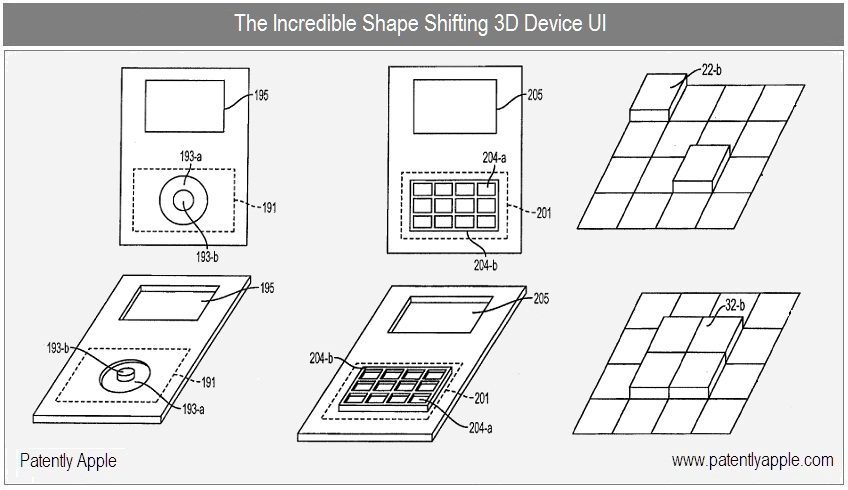 The Incredible Shape Shifting 3D Device UI

195

193-a

191

193-b

205

204-a

201

204-b

22-b

195

193-b

191

193-a

205

204-b

201

204-a

32-b

Patently Apple

www.patentlyapple.com